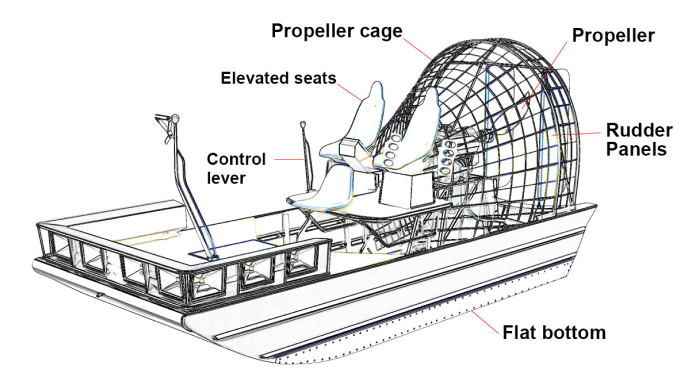 Propeller cage
Propeller
Elevated seats
Rudder Panels
Control lever
Flat bottom